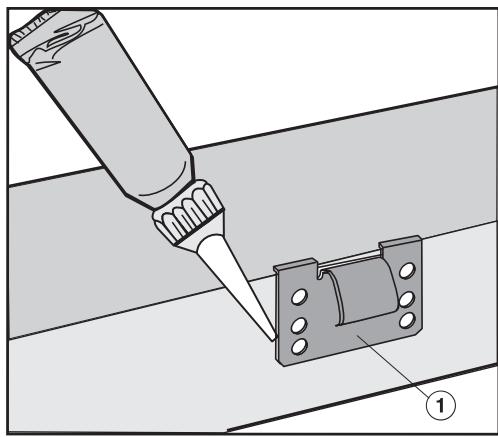 1