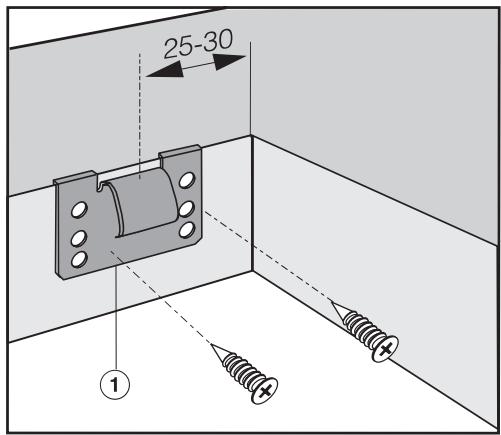 25-30

1