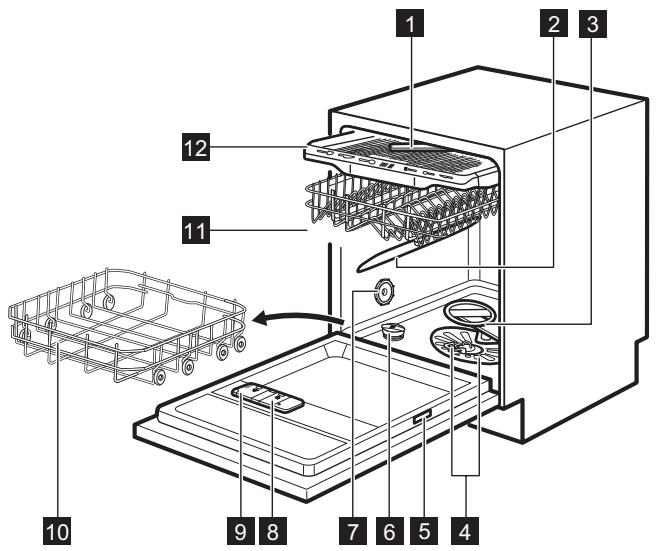 1
2
3
12
11
10
9
8
7
6
5
4