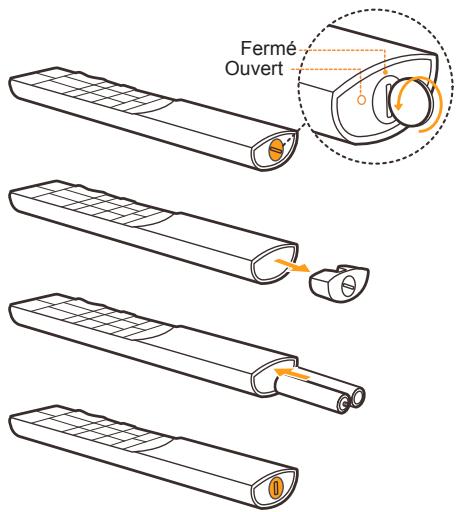 Fermé
Ouvert