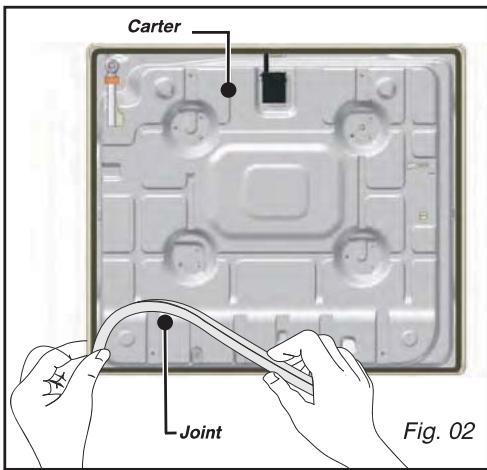 Carter

Joint

Fig. 02