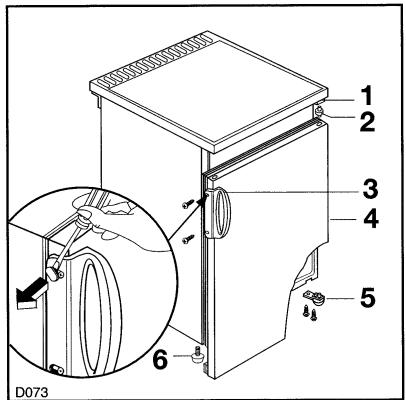 1
2
3
4
5
6
D073