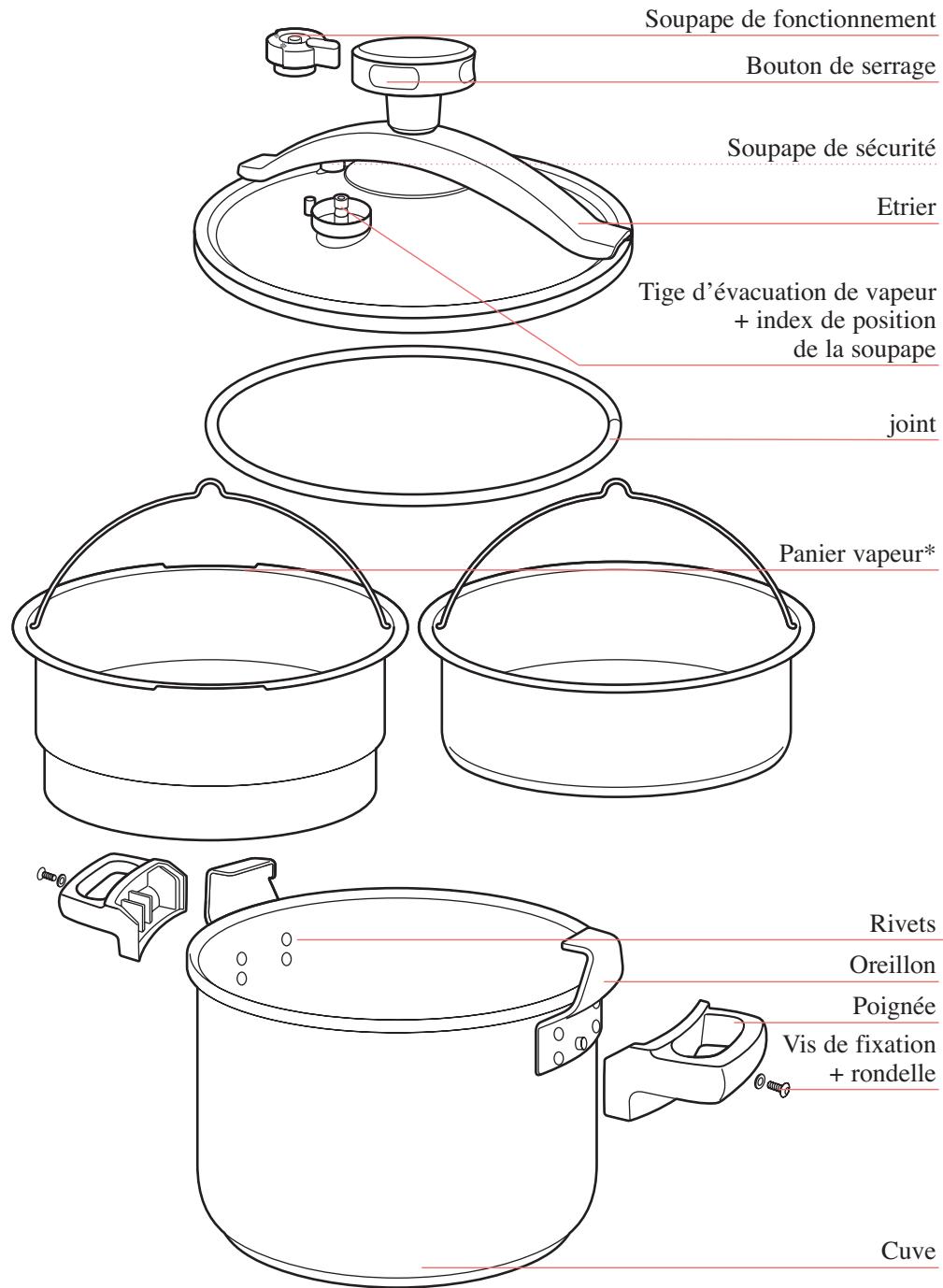 Soupape de fonctionnement

Bouton de serrage

Soupape de sécurité

Etrier

Tige d'évacuation de vapeur
+ index de position
de la soupape

joint

Panier vapeur*

Rivets

Oreillon

Poignée

Vis de fixation
+ rondelle

Cuve