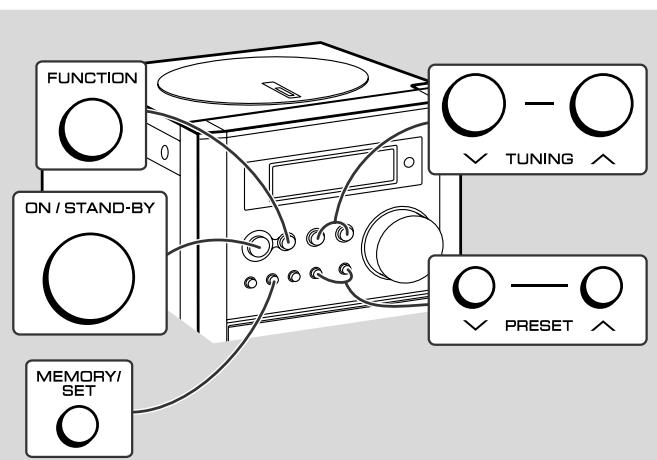 FUNCTION

ON / STAND-BY

MEMORY/
SET

TUNING

PRESET