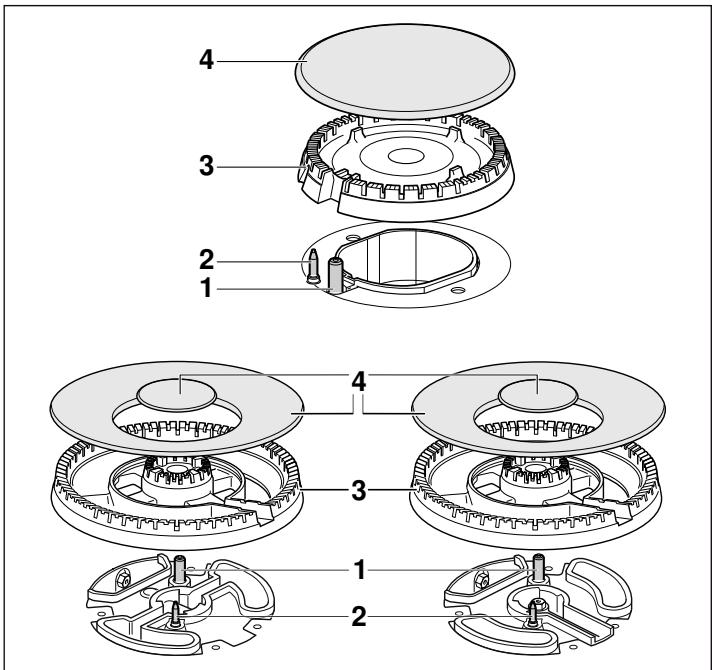 4
3
2
1
4
3
1
2