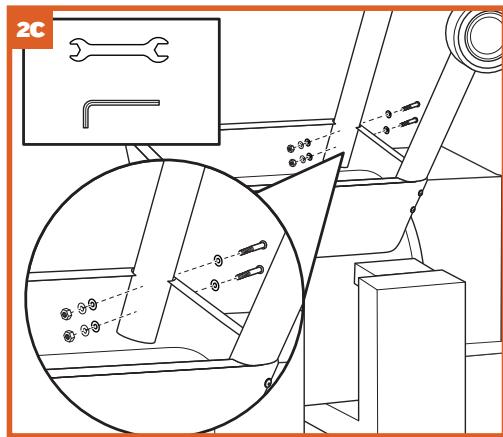 2C