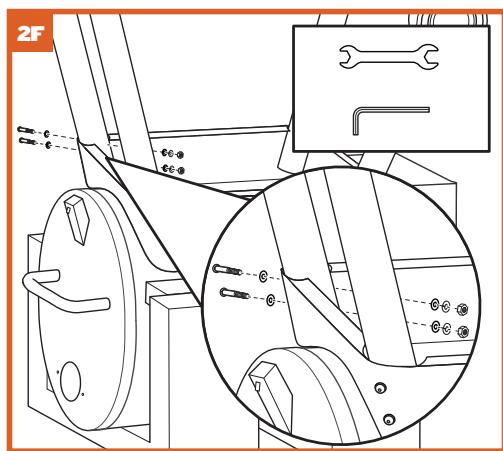 2F