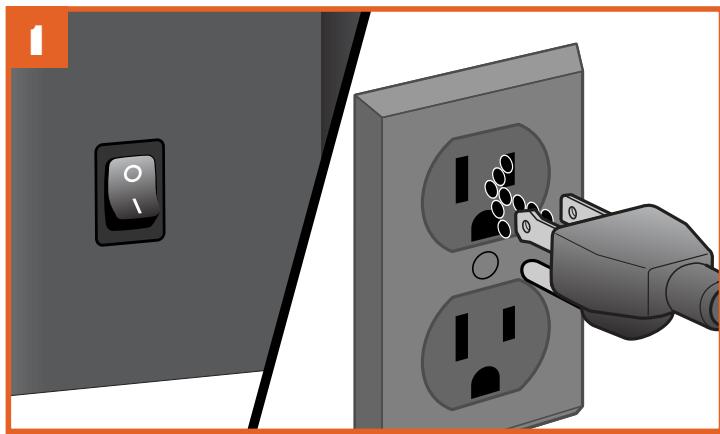 1

O
I