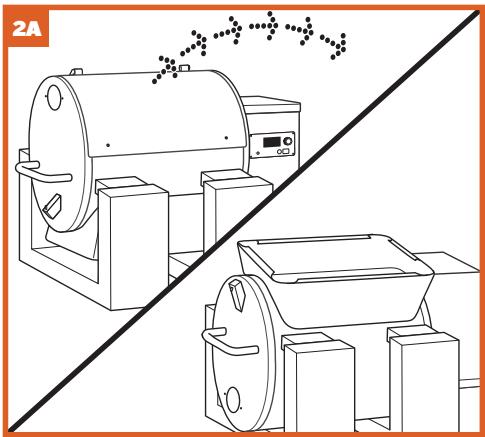 2A