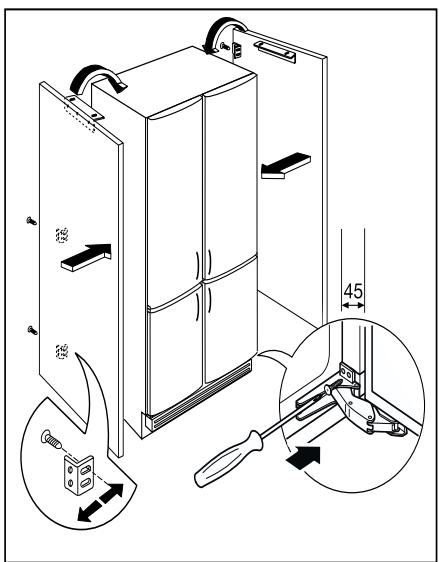 45