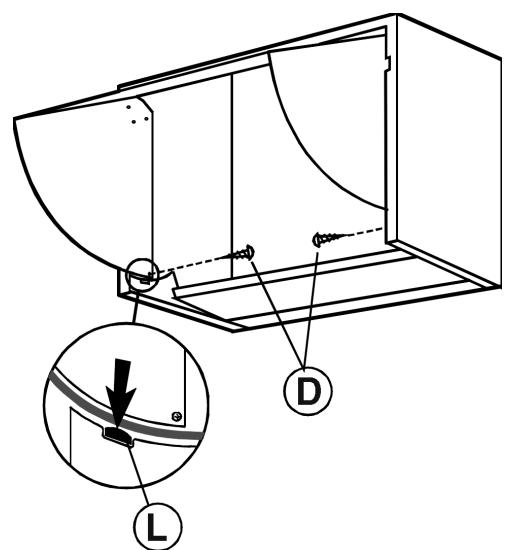 D

L