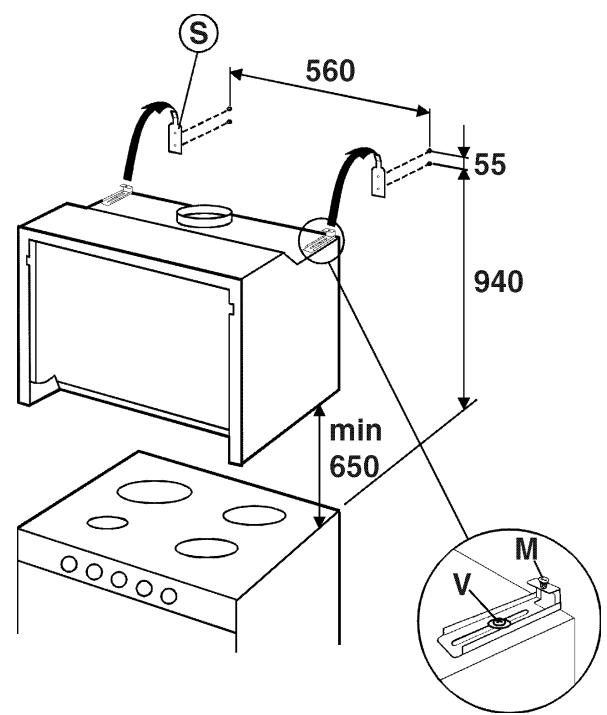 S
560
55
940
min
650
M
V