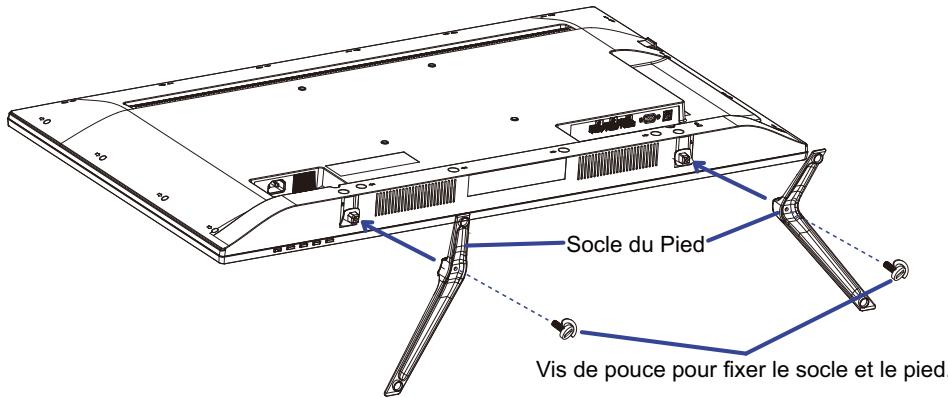 Socle du Pied

Vis de pouce pour fixer le socle et le pied.