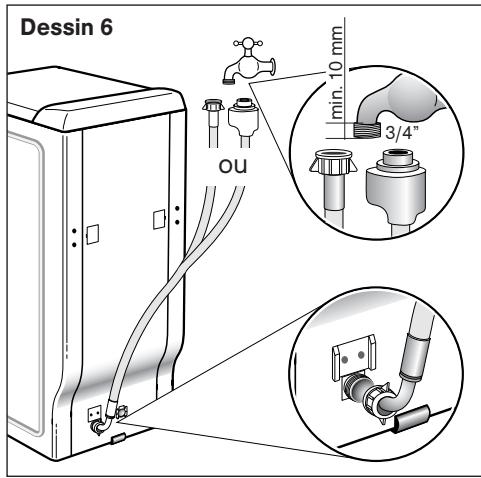 Dessin 6

min. 10 mm

3/4"

ou