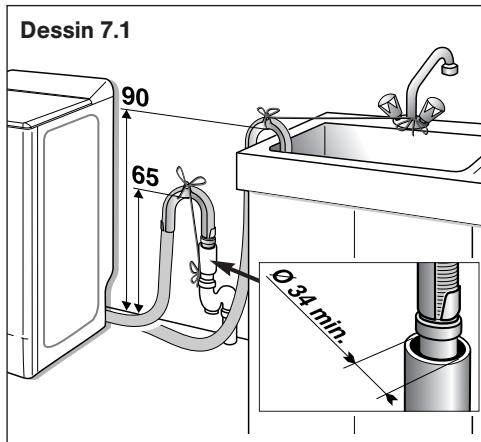 Dessin 7.1

90

65

Ø 34 min.