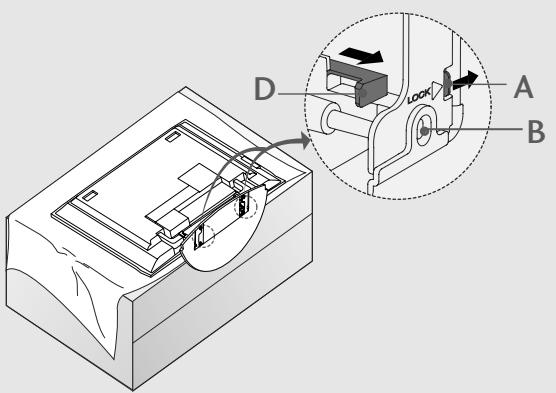 D

LOCK

A

B