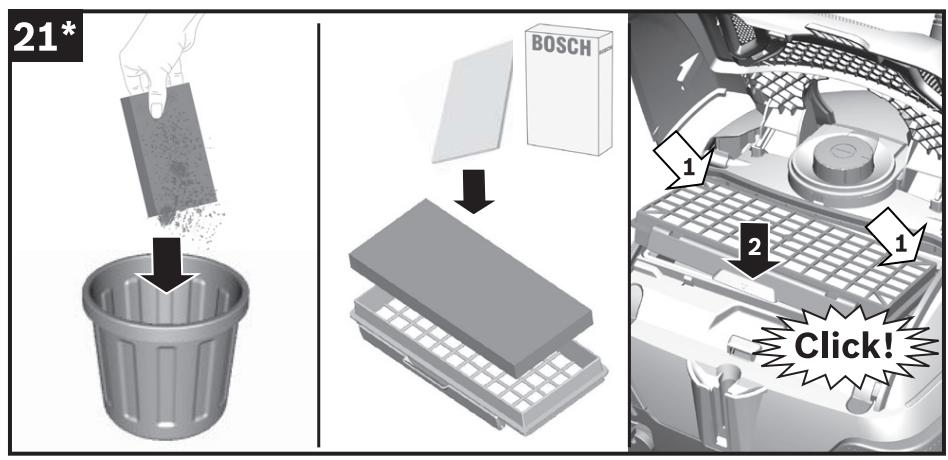 21*

BOSCH

1

2

1

Click!