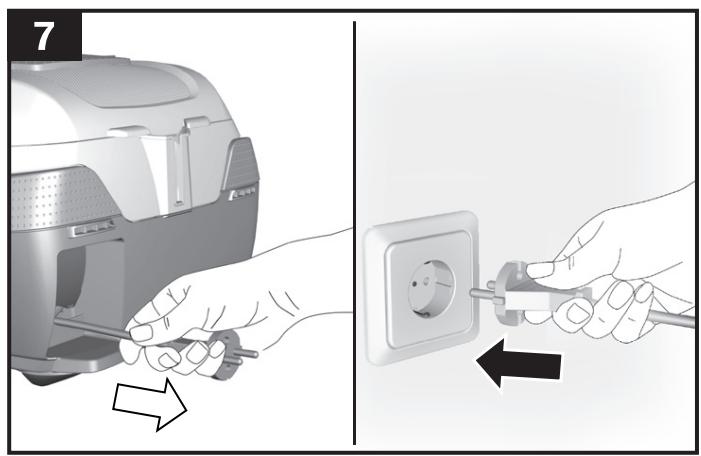 7