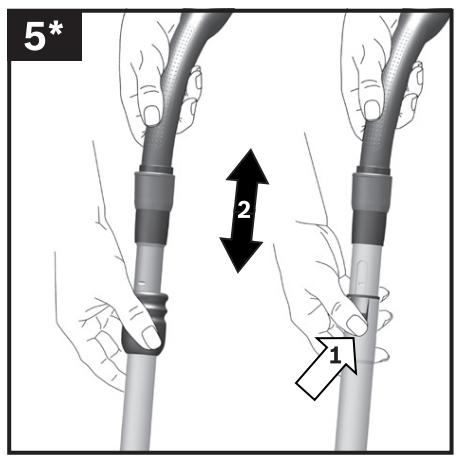 5*

2

1