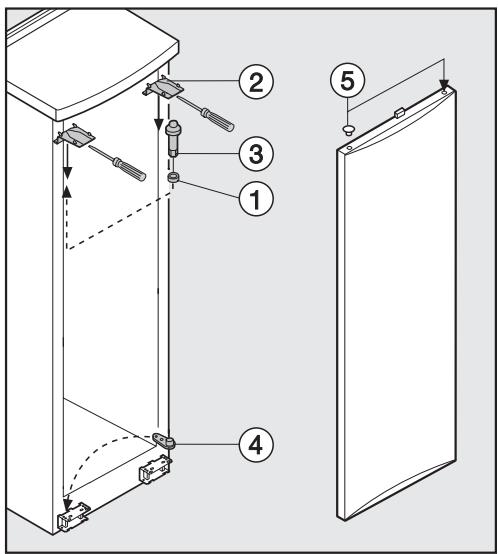 2
3
1
4
5