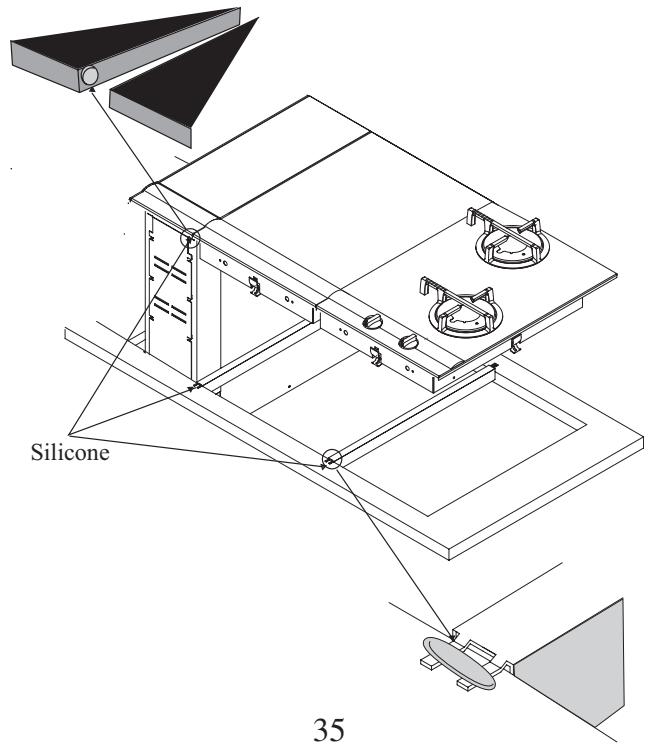 Silicone

35