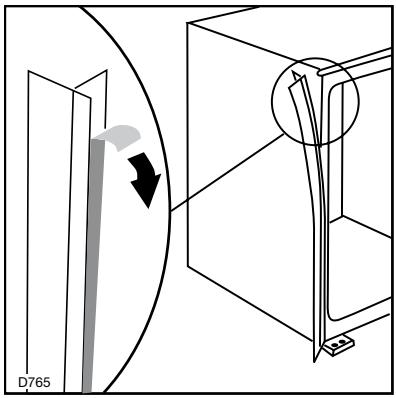 D765