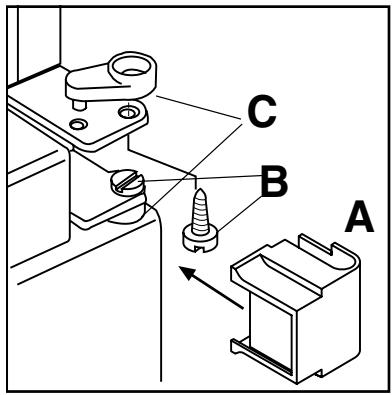 C
B
A