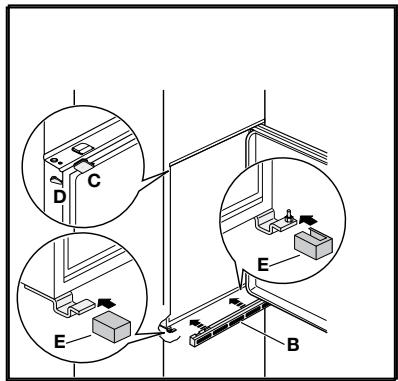 C
D
E
E
B