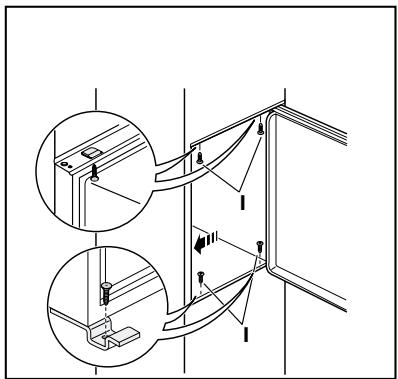 I

I