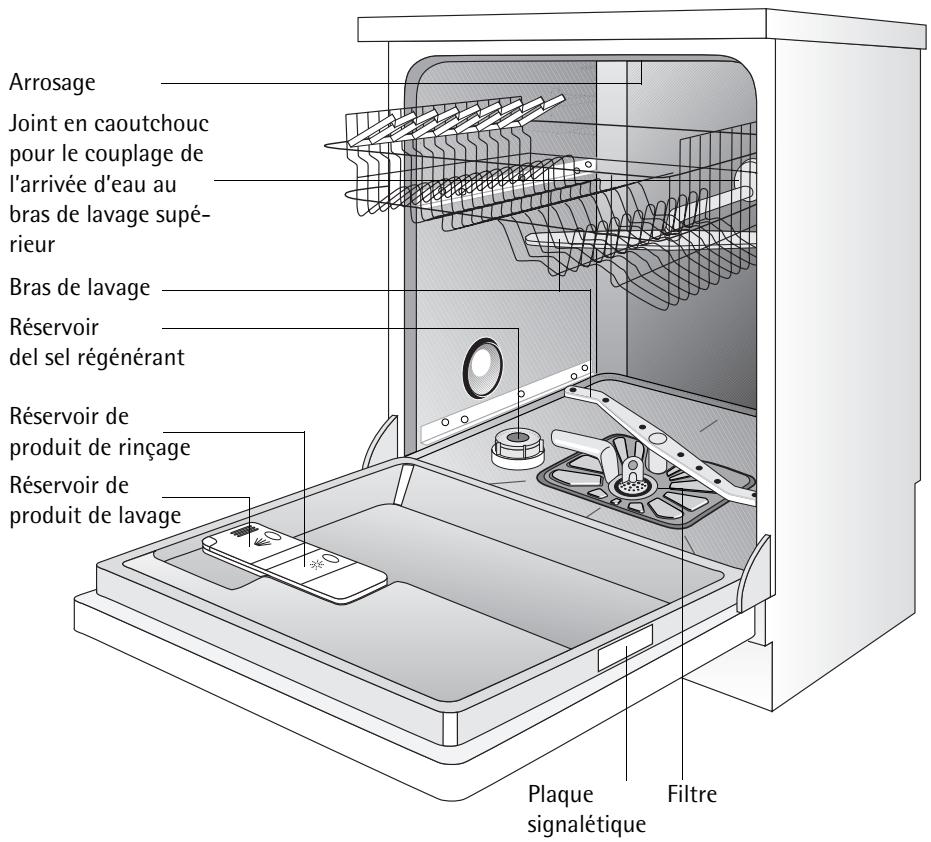 Arrosage

Joint en caoutchouc pour le couplage de l'arrivée d'eau au bras de lavage supérieur

Bras de lavage

Réservoir del sel régénérant

Réservoir de produit de rinçage

Réservoir de produit de lavage

Plaque signalétique

Filtre