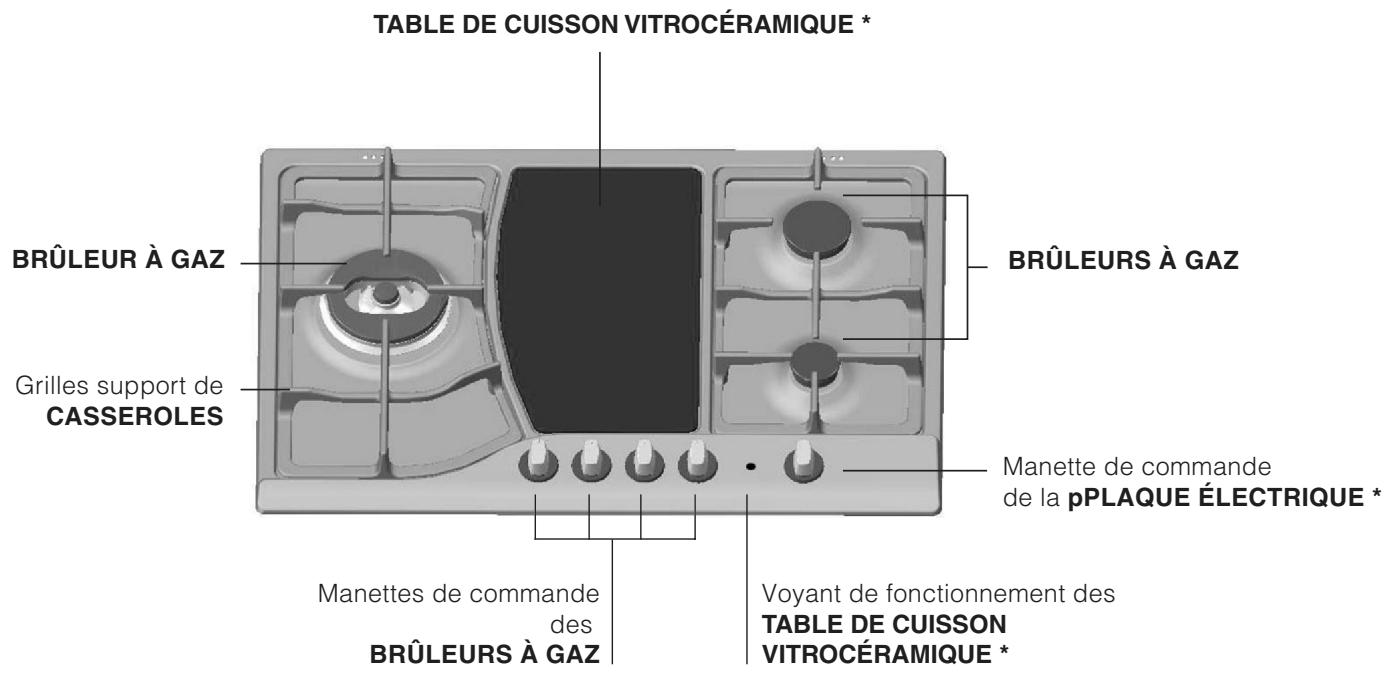 TABLE DE CUISSON VITROCÉRAMIQUE *

BRÛLEUR À GAZ

BRÛLEURS À GAZ

Grilles support de CASSEROLES

Manette de commande de la pPLAQUE ÉLECTRIQUE *

Manettes de commande des BRÛLEURS À GAZ

Voyant de fonctionnement des TABLE DE CUISSON VITROCÉRAMIQUE *