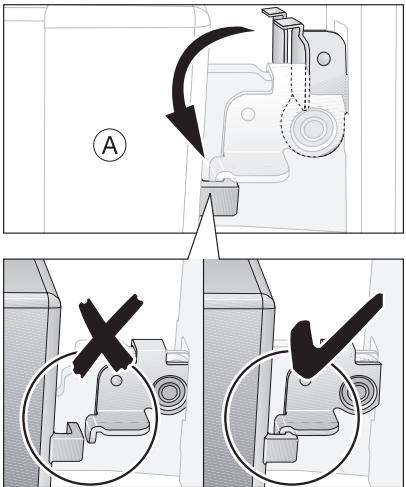 A