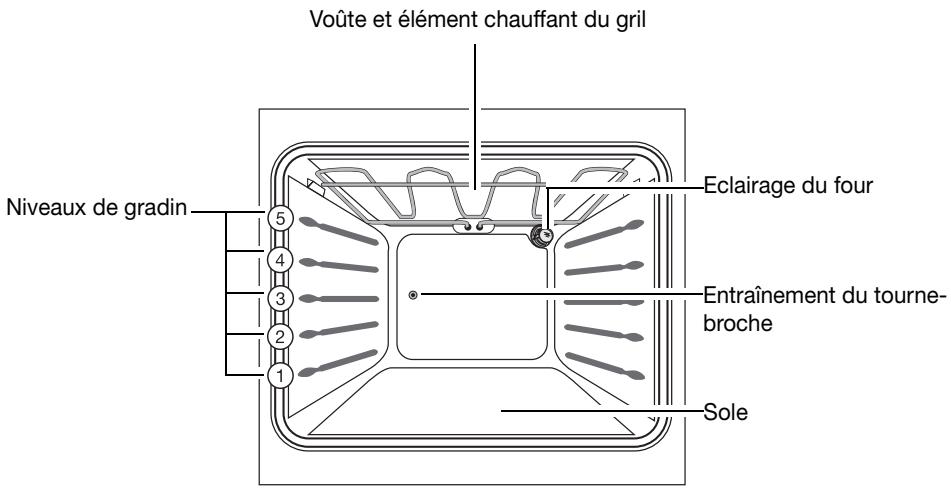 Voûte et élément chauffant du gril

Niveaux de gradin

5
4
3
2
1

Eclairage du four

Entraînement du tournebroche

Sole