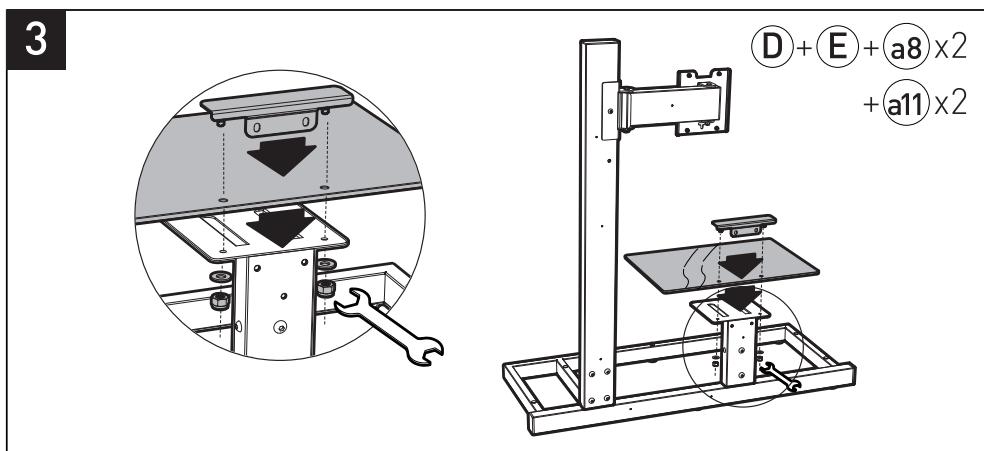 3

D + E + a8 x2
+ a11 x2