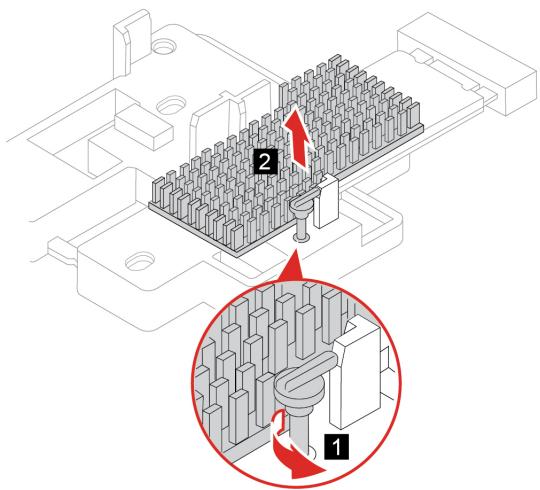 2
1