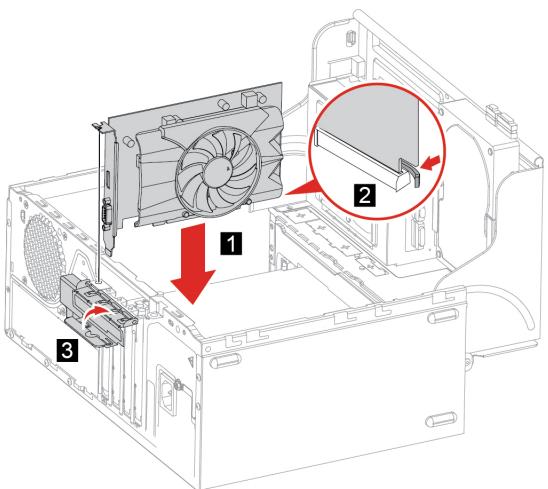 1
2
3