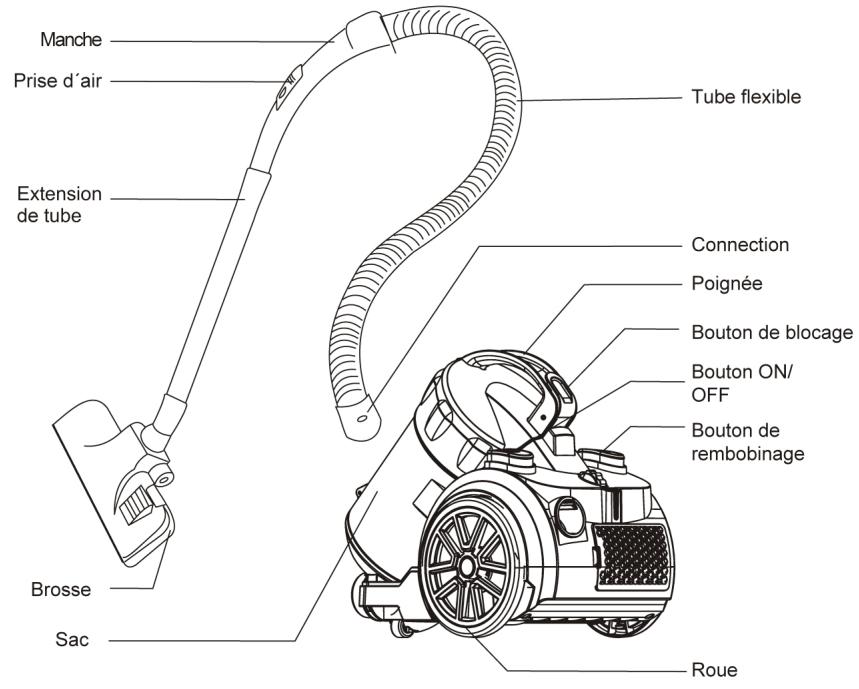 Manche

Prise d´air

Extension de tube

Brosse

Sac

Tube flexible

Connection

Poignée

Bouton de blocage

Bouton ON/ OFF

Bouton de rembobinage

Roue