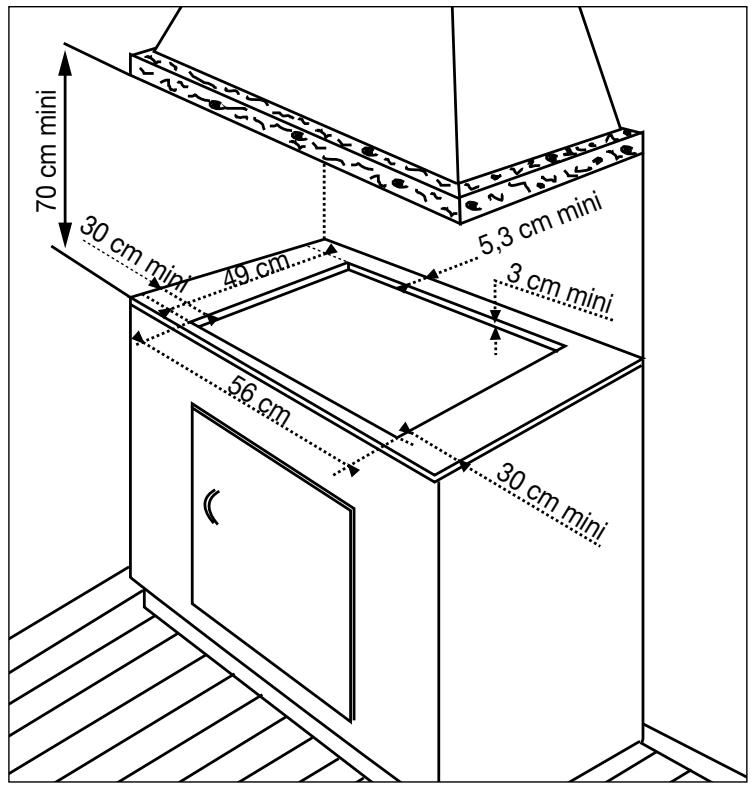 70 cm mini

30 cm mini

49 cm

5,3 cm mini

3 cm mini

56 cm

30 cm mini