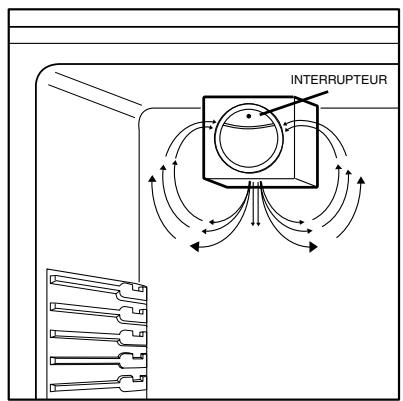 INTERRUPTEUR