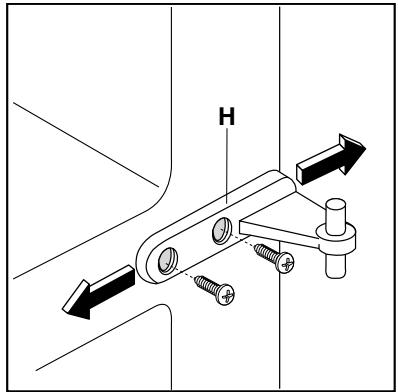 H