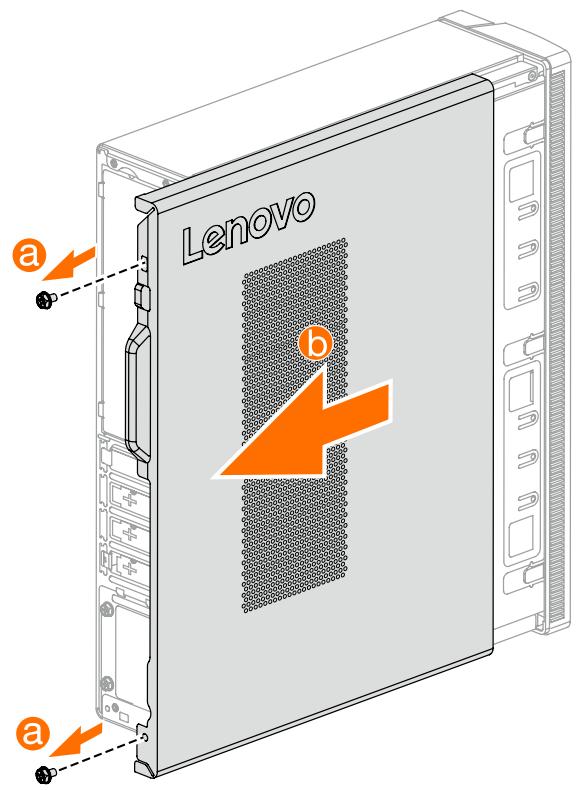 a

Lenovo

b

a