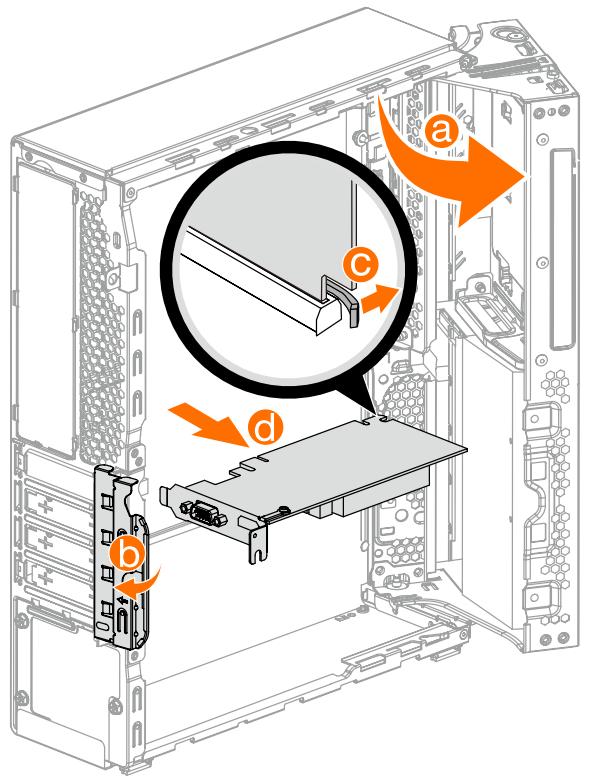 a
c
d
b