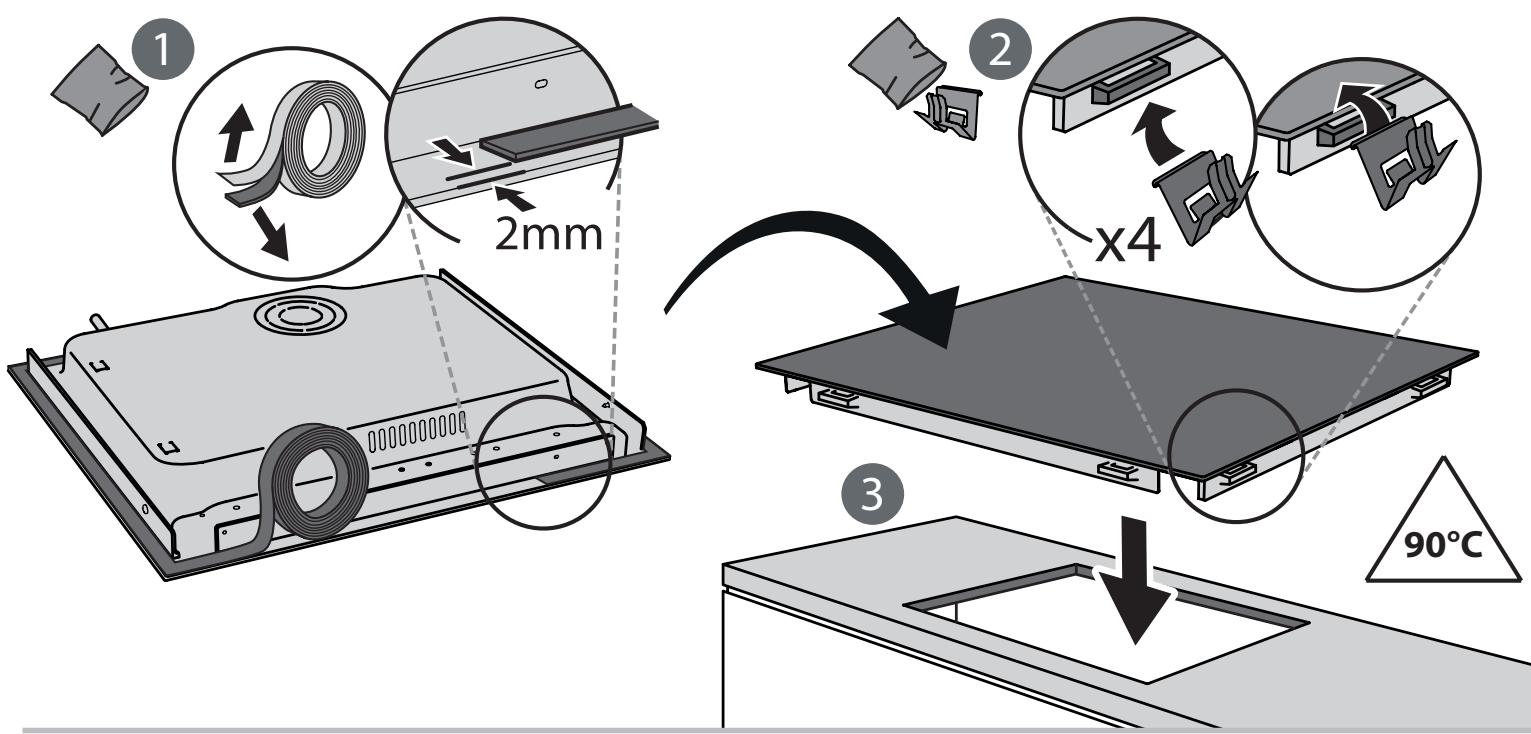 1

2mm

2

x4

3

90°C