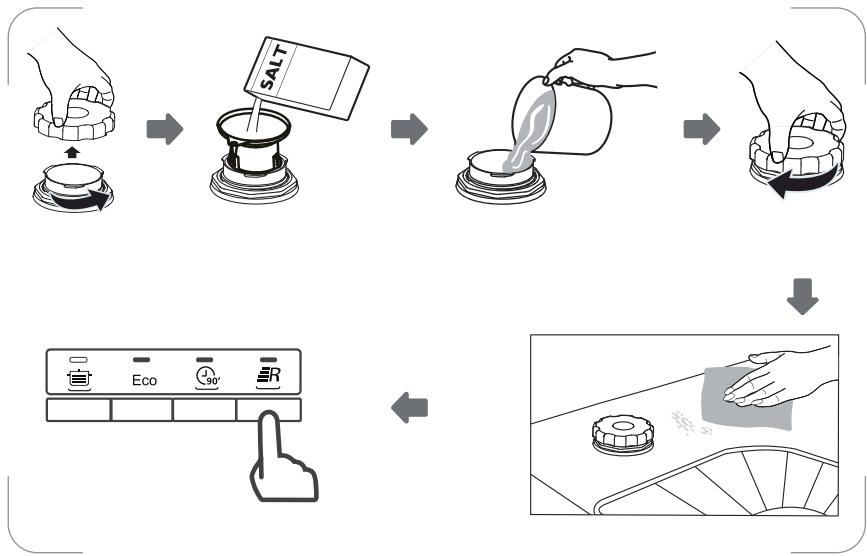 SALT

Eco

90'

R