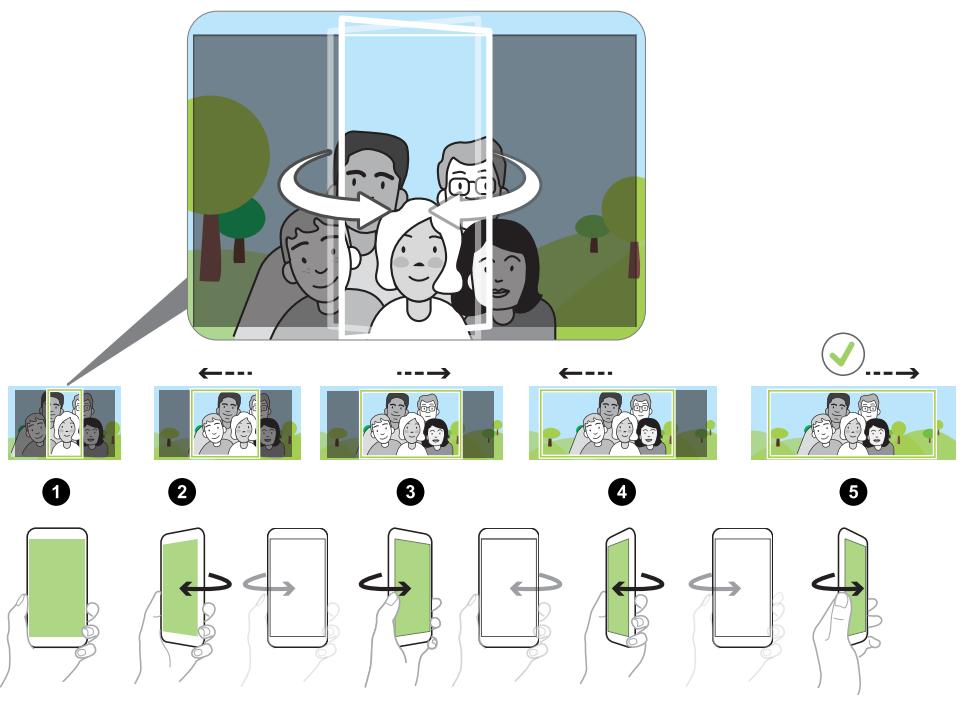 1

2

3

4

5