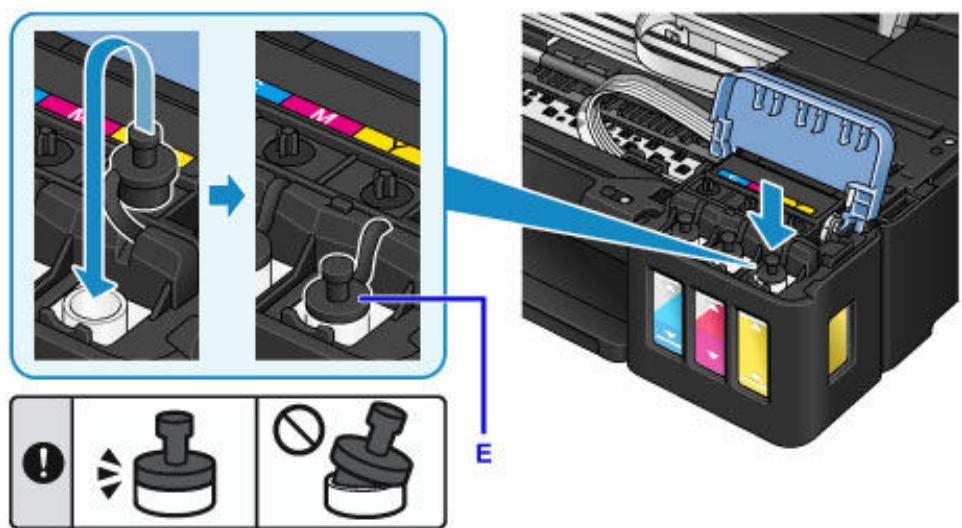 M

M

E