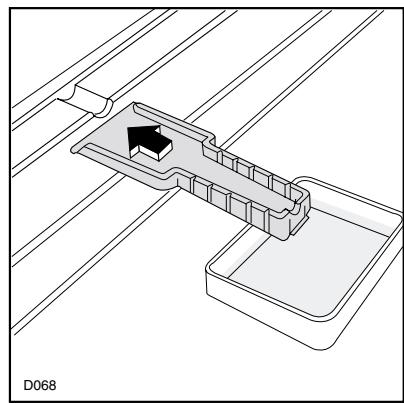 D068