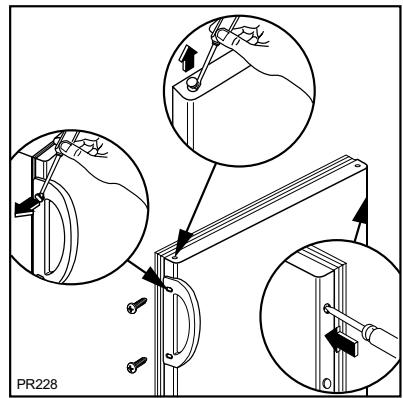 PR228