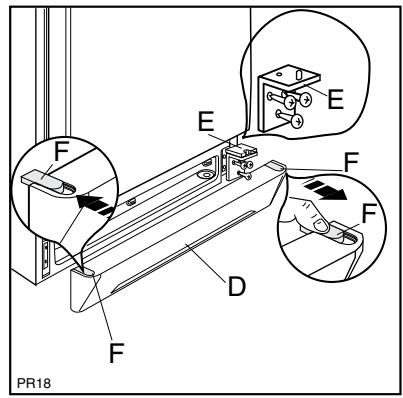 E
E
F
F
F
D
F
PR18