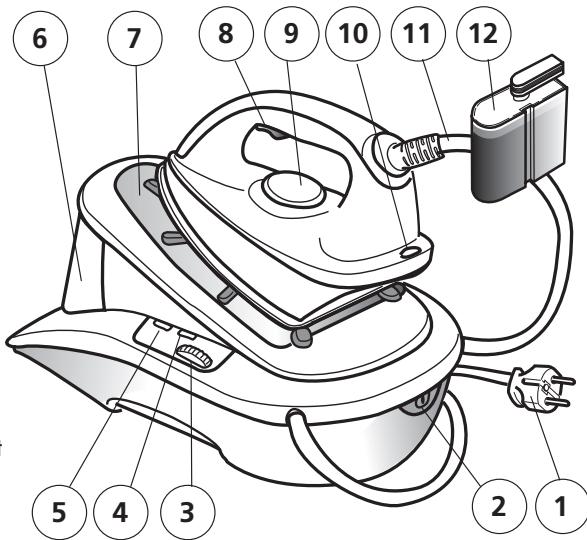 6
7
8
9
10
11
12
5
4
3
2
1